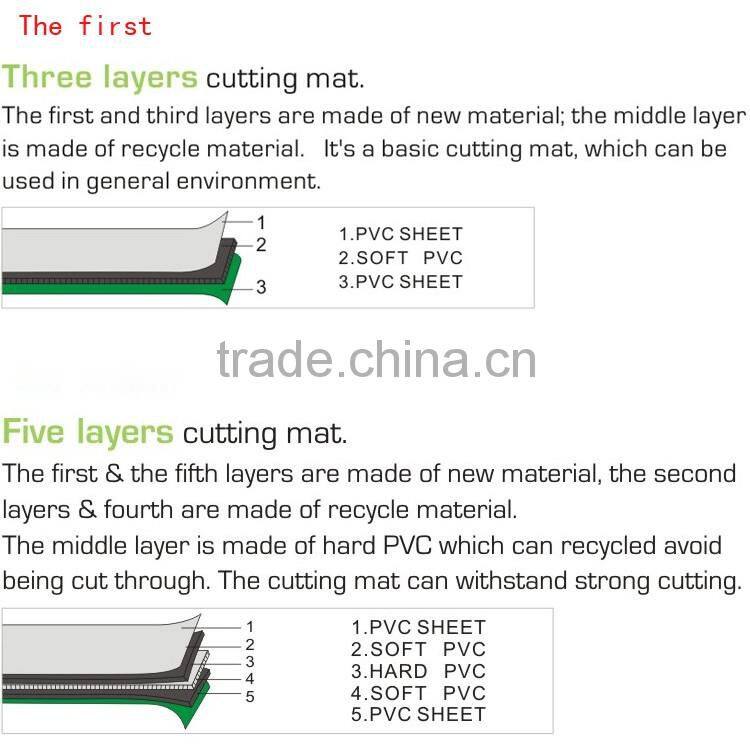 The first

Three layers cutting mat.

The first and third layers are made of new material; the middle layer is made of recycle material. It's a basic cutting mat, which can be used in general environment.

1
2
3

1.PVC SHEET
2.SOFT PVC
3.PVC SHEET

trade.china.cn

Five layers cutting mat.

The first & the fifth layers are made of new material, the second layers & fourth are made of recycle material.
The middle layer is made of hard PVC which can recycled avoid being cut through. The cutting mat can withstand strong cutting.

1
2
3
4
5

1.PVC SHEET
2.SOFT PVC
3.HARD PVC
4.SOFT PVC
5.PVC SHEET