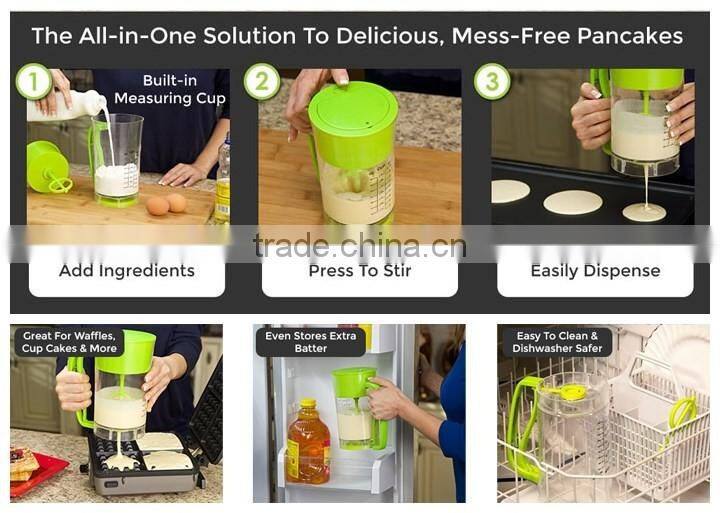 The All-in-One Solution To Delicious, Mess-Free Pancakes

1

Built-in Measuring Cup

2

3

trade.china.cn

Add Ingredients

Press To Stir

Easily Dispense

Great For Waffles, Cup Cakes & More

Even Stores Extra Batter

Easy To Clean & Dishwasher Safer