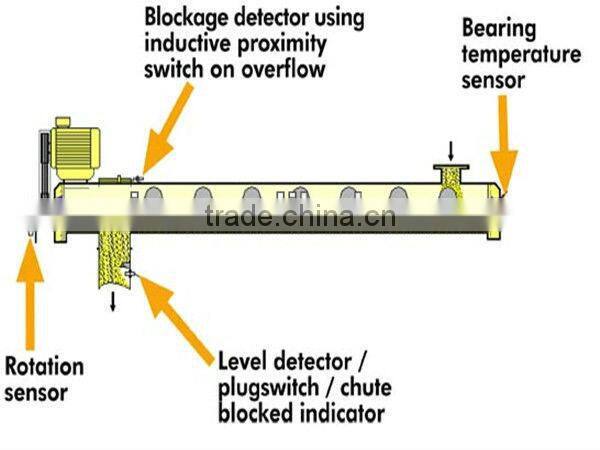 Blockage detector using inductive proximity switch on overflow

Bearing temperature sensor

trade.china.cn

Rotation sensor

Level detector / plugswitch / chute blocked indicator