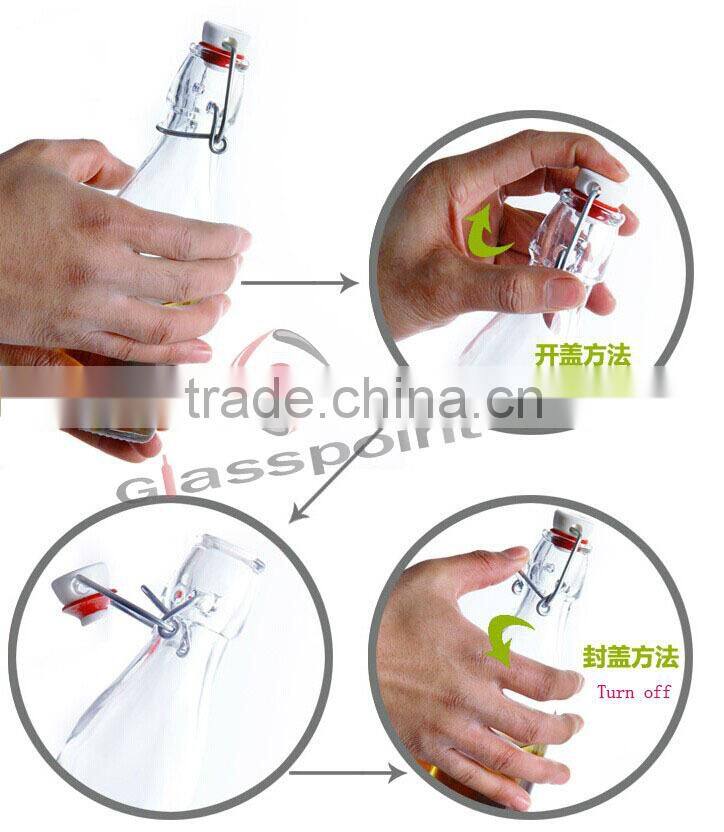 开盖方法

trade.china.cn

Glasspoint

封盖方法

Turn off