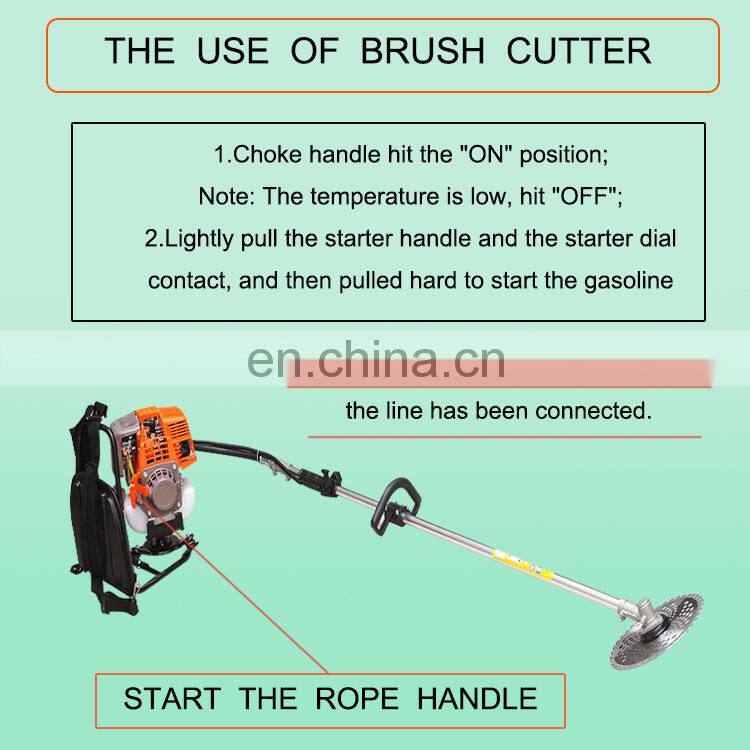 THE USE OF BRUSH CUTTER

1.Choke handle hit the "ON" position;

Note: The temperature is low, hit "OFF";

2.Lightly pull the starter handle and the starter dial contact, and then pulled hard to start the gasoline

en.china.cn

the line has been connected.

START THE ROPE HANDLE