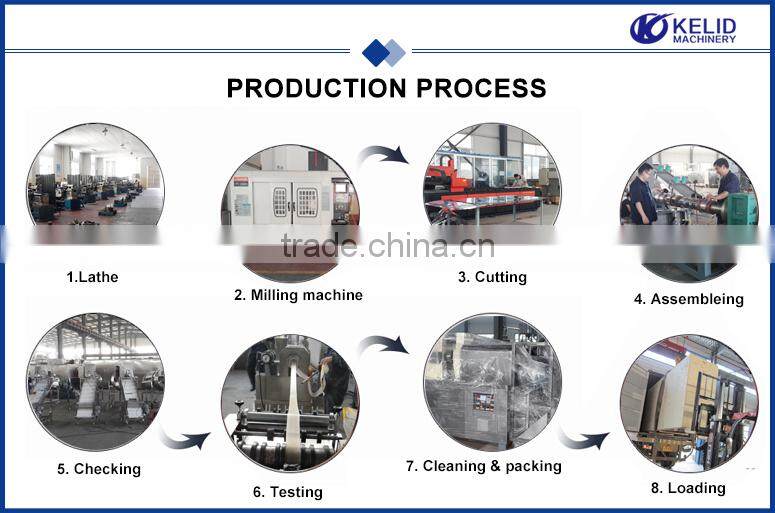 KELID MACHINERY

PRODUCTION PROCESS

trade.china.cn

1.Lathe

2. Milling machine

3. Cutting

4. Assembleing

5. Checking

6. Testing

7. Cleaning & packing

8. Loading