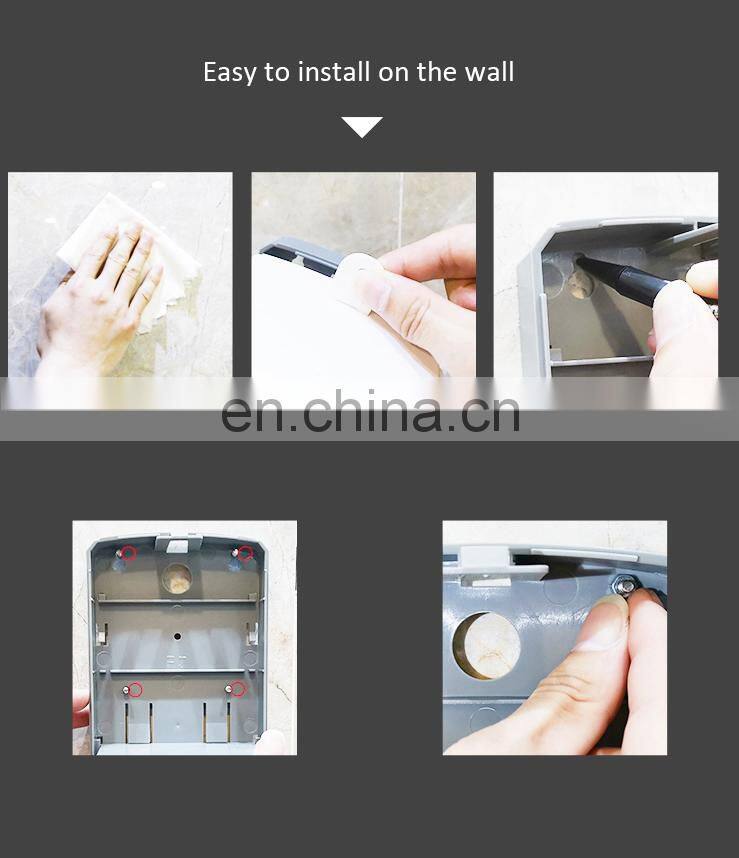 Easy to install on the wall

en.china.cn