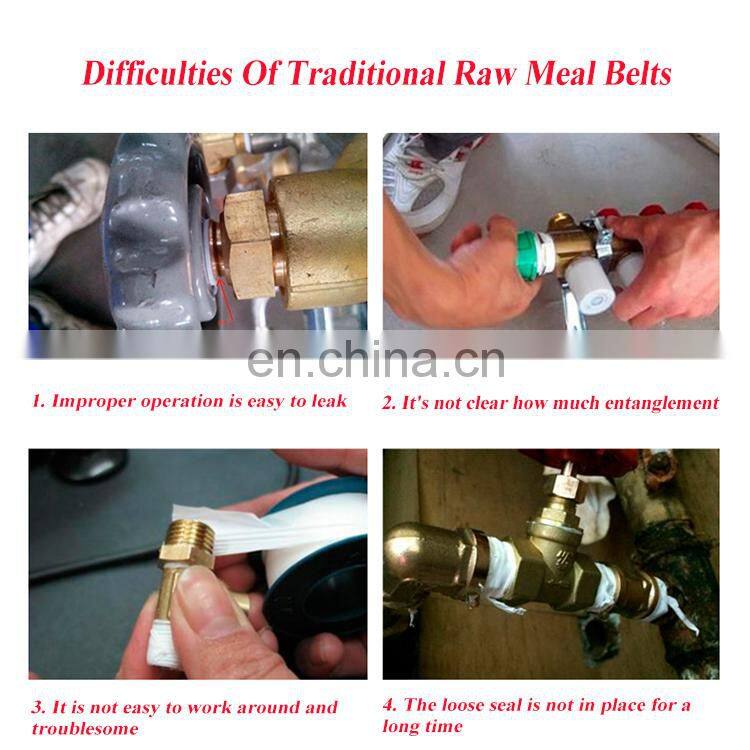 Difficulties Of Traditional Raw Meal Belts

en.china.cn

1. Improper operation is easy to leak

2. It's not clear how much entanglement

3. It is not easy to work around and troublesome

4. The loose seal is not in place for a long time