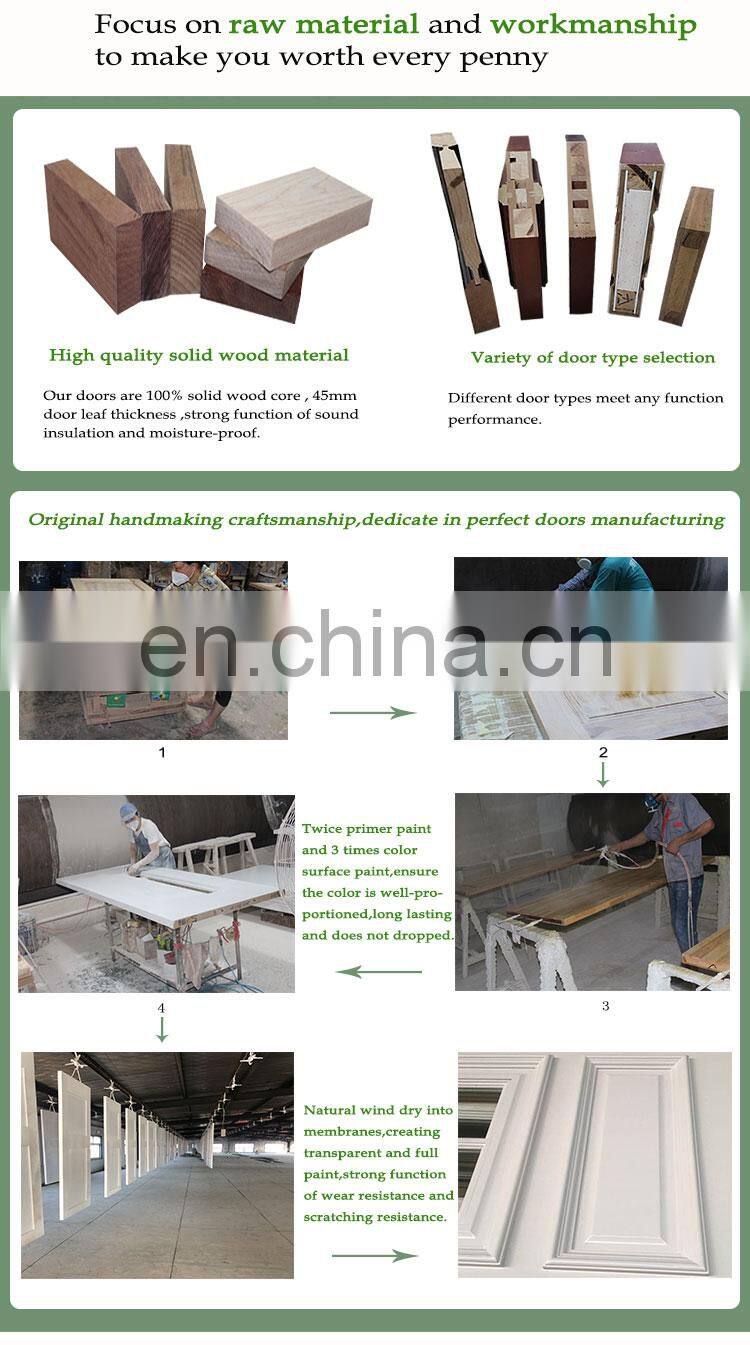 Focus on raw material and workmanship to make you worth every penny

High quality solid wood material

Our doors are 100% solid wood core , 45mm door leaf thickness ,strong function of sound insulation and moisture-proof.

Variety of door type selection

Different door types meet any function performance.

Original handmaking craftsmanship,dedicate in perfect doors manufacturing

en.china.cn

1

2

Twice primer paint and 3 times color surface paint,ensure the color is well-proportioned,long lasting and does not dropped.

3

4

Natural wind dry into membranes,creating transparent and full paint,strong function of wear resistance and scratching resistance.