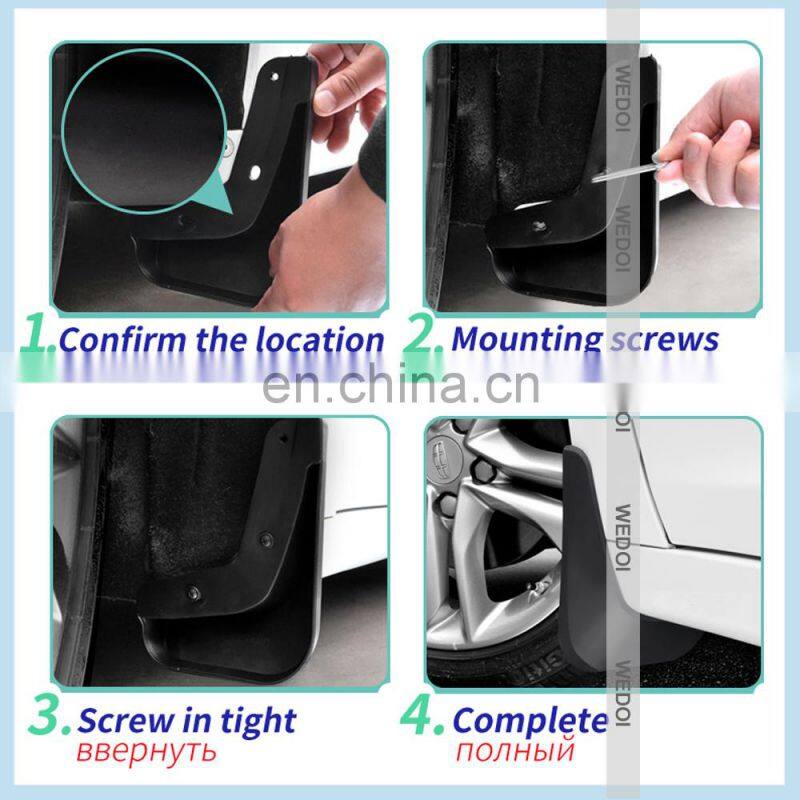 WEDOI

WEDOI

1. Confirm the location

2. Mounting screws

en.china.cn

WEDOI

WEDOI

3. Screw in tight
ввернуть

4. Complete
полный