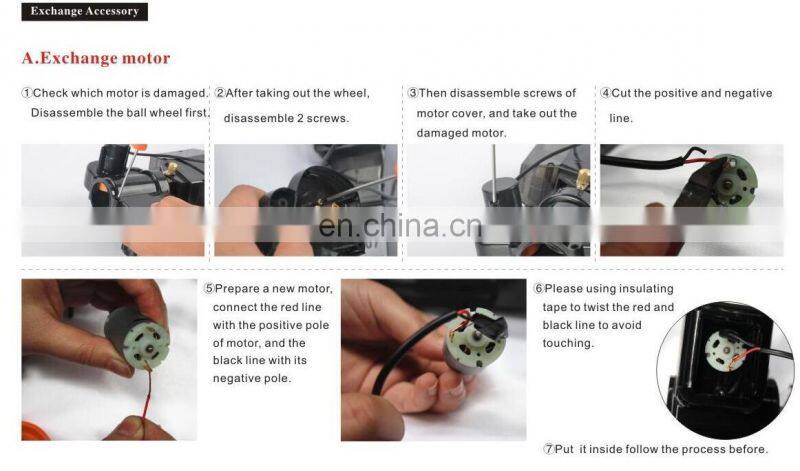 Exchange Accessory

A.Exchange motor

①Check which motor is damaged. Disassemble the ball wheel first.

②After taking out the wheel, disassemble 2 screws.

③Then disassemble screws of motor cover, and take out the damaged motor.

④Cut the positive and negative line.

en.china.cn

⑤Prepare a new motor, connect the red line with the positive pole of motor, and the black line with its negative pole.

⑥Please using insulating tape to twist the red and black line to avoid touching.

⑦Put it inside follow the process before.