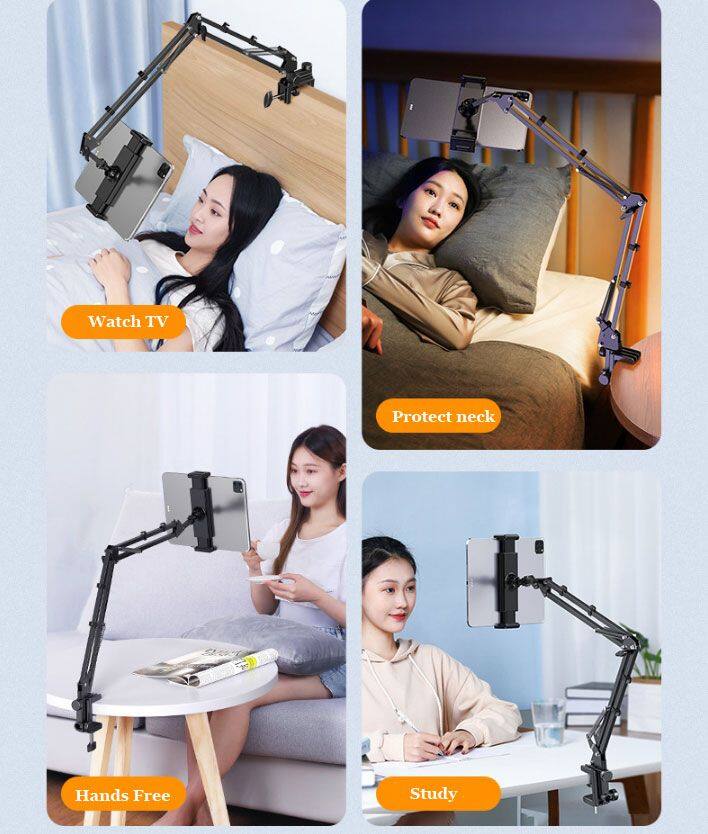 Watch TV

Protect neck

Hands Free

Study