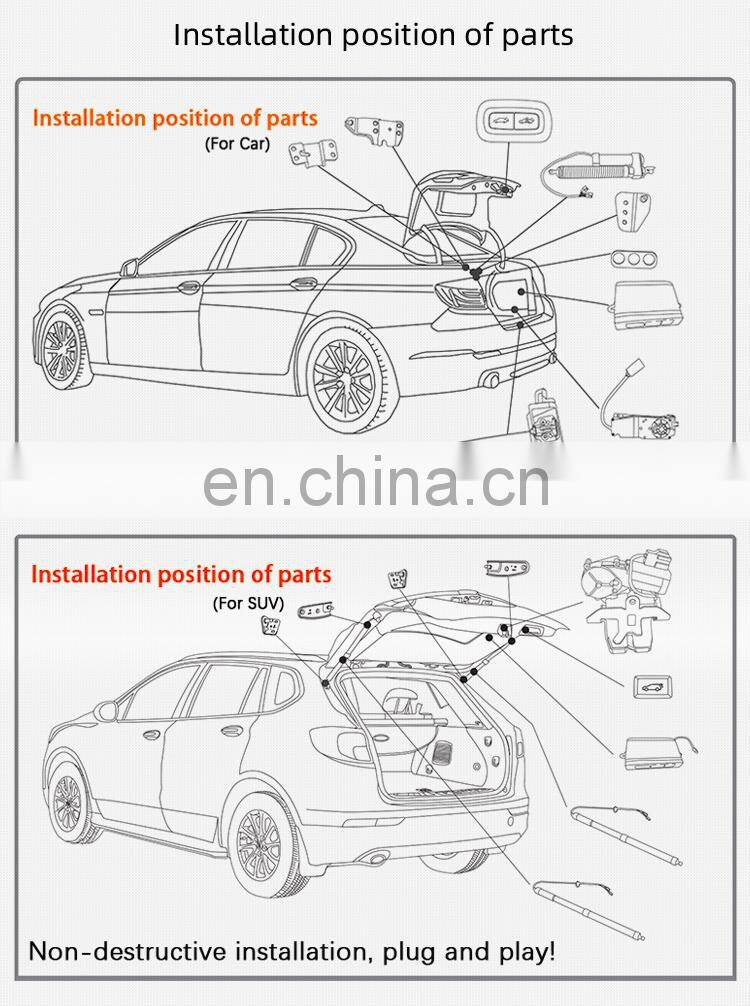 Installation position of parts

Installation position of parts
(For Car)

en.china.cn

Installation position of parts
(For SUV)

Non-destructive installation, plug and play!