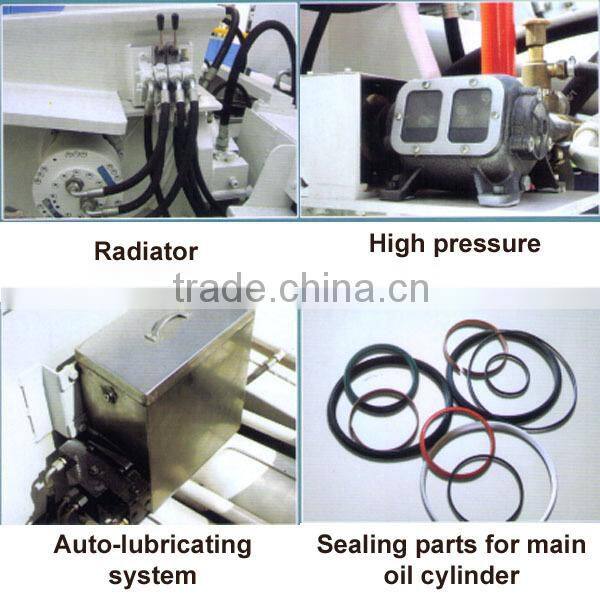 Radiator

High pressure

trade.china.cn

Auto-lubricating system

Sealing parts for main oil cylinder