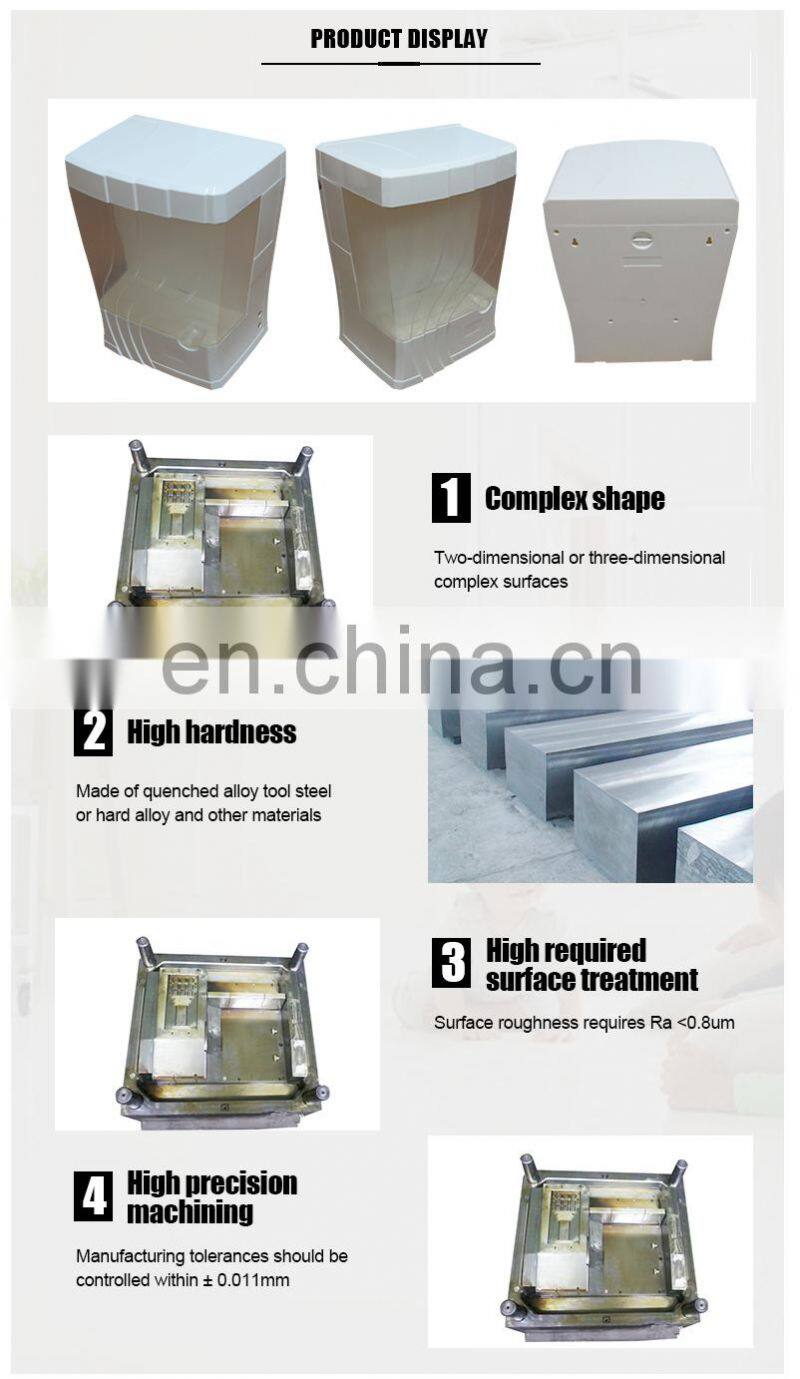 PRODUCT DISPLAY

1 Complex shape

Two-dimensional or three-dimensional complex surfaces

en.china.cn

2 High hardness

Made of quenched alloy tool steel or hard alloy and other materials

3 High required surface treatment

Surface roughness requires Ra <0.8um

4 High precision machining

Manufacturing tolerances should be controlled within ± 0.011mm