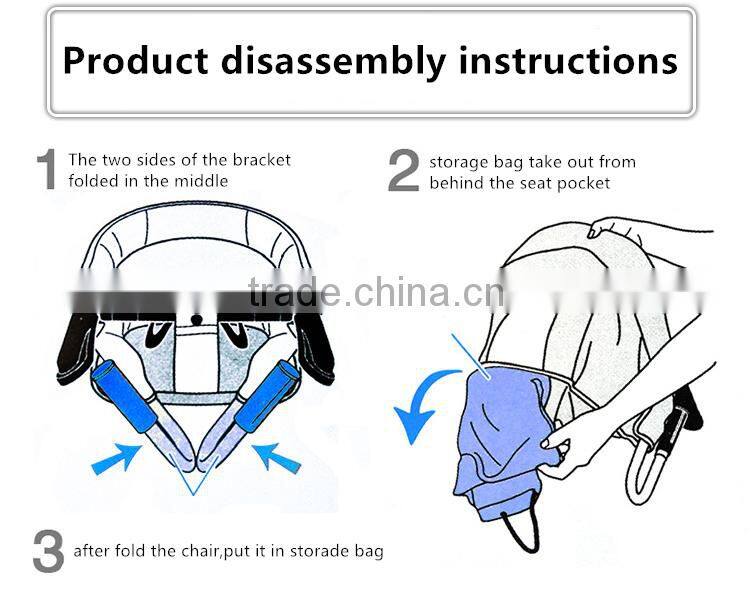 Product disassembly instructions

1 The two sides of the bracket folded in the middle

2 storage bag take out from behind the seat pocket

trade.china.cn

3 after fold the chair,put it in storade bag