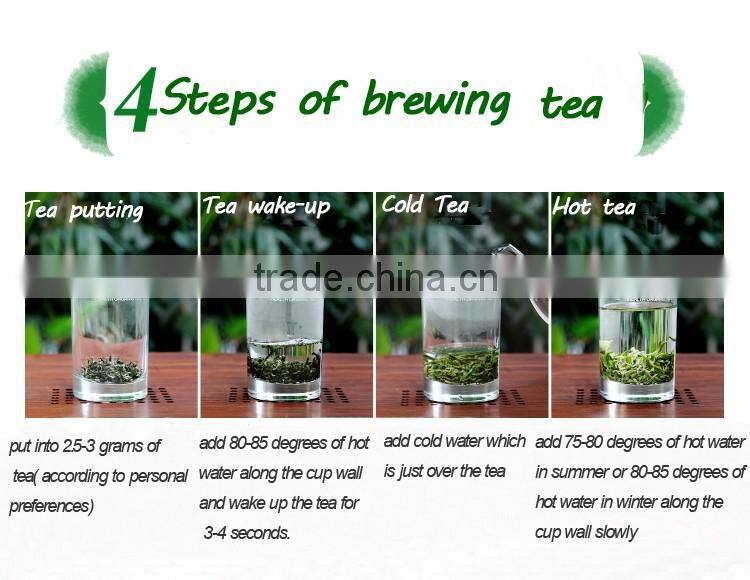 4 Steps of brewing tea

Tea putting

Tea wake-up

Cold Tea

Hot tea

trade.china.cn

put into 2.5-3 grams of tea( according to personal preferences)

add 80-85 degrees of hot water along the cup wall and wake up the tea for 3-4 seconds.

add cold water which is just over the tea

add 75-80 degrees of hot water in summer or 80-85 degrees of hot water in winter along the cup wall slowly