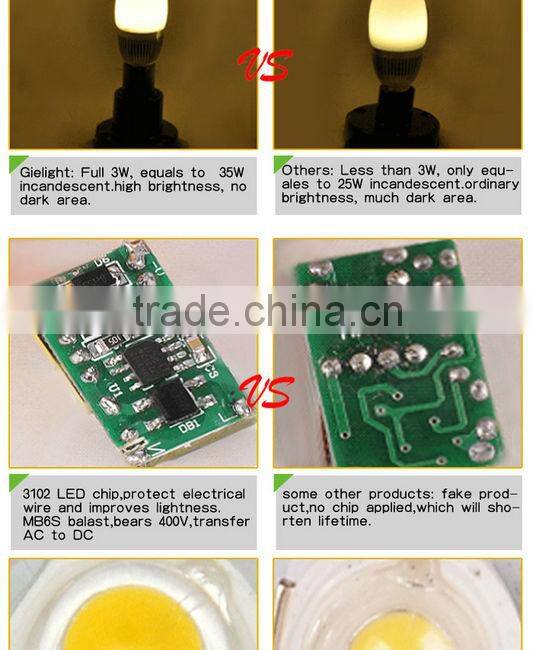 VS

Gielight: Full 3W, equals to 35W incandescent.high brightness, no dark area.

Others: Less than 3W, only equales to 25W incandescent.ordinary brightness, much dark area.

trade.china.cn

VS

3102 LED chip,protect electrical wire and improves lightness. MB6S balast,bears 400V,transfer AC to DC

some other products: fake product,no chip applied,which will shorten lifetime.