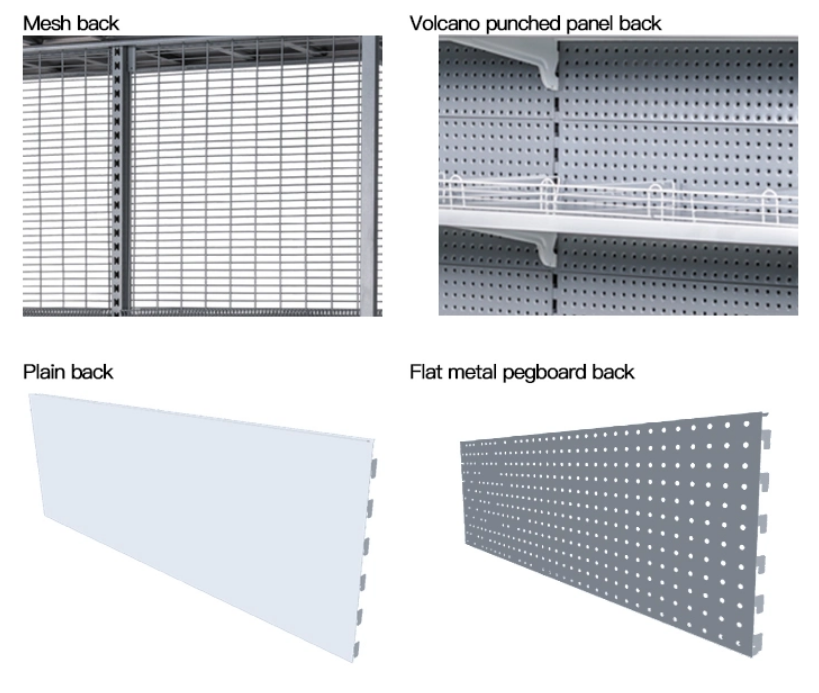 Mesh back

Volcano punched panel back

Plain back

Flat metal pegboard back