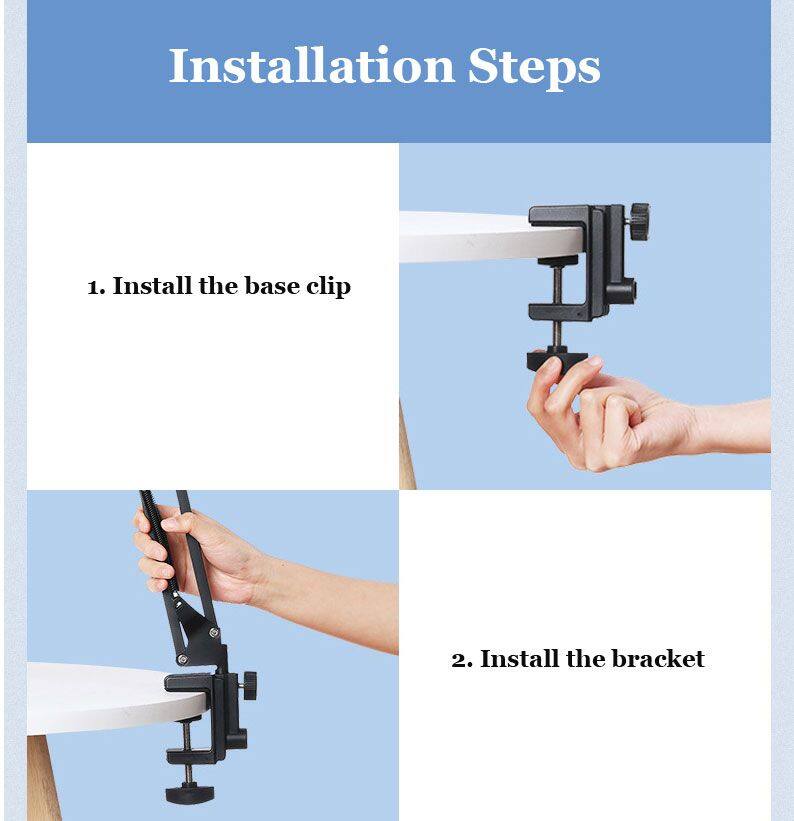 Installation Steps

1. Install the base clip

2. Install the bracket