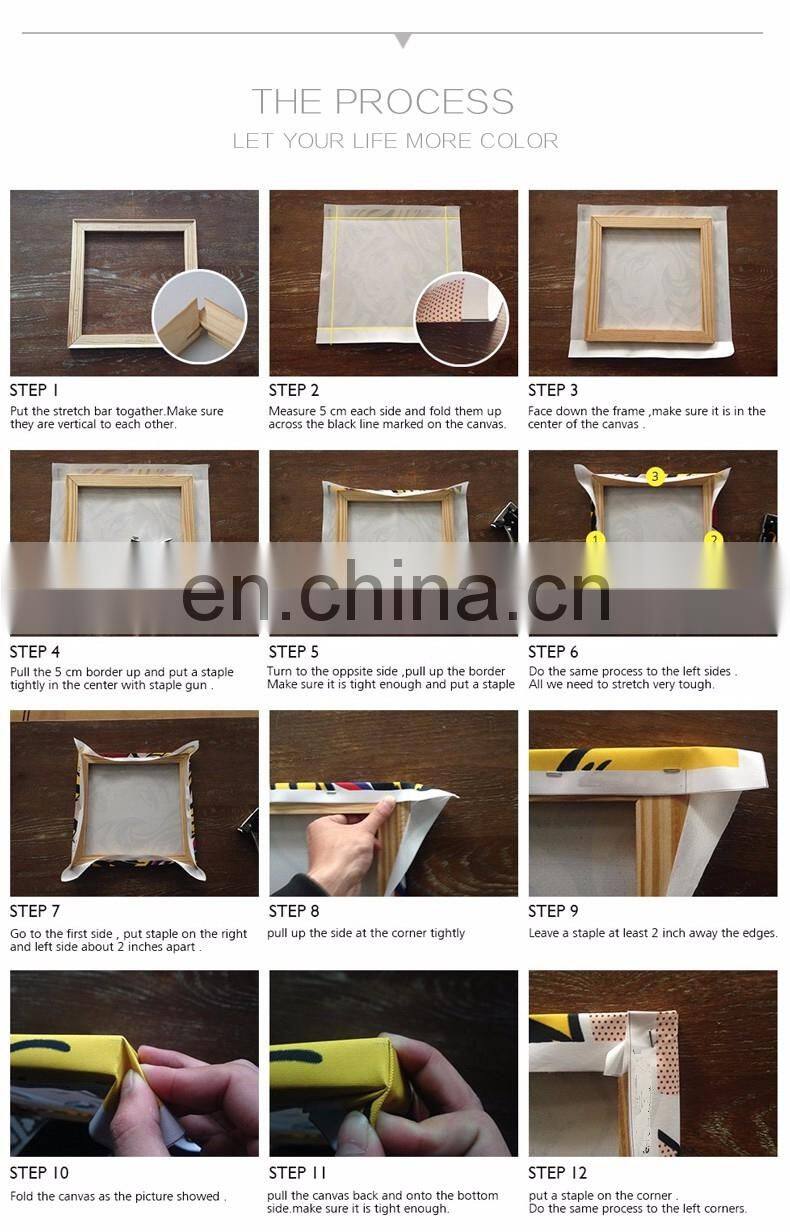 THE PROCESS
LET YOUR LIFE MORE COLOR

STEP 1
Put the stretch bar togather.Make sure they are vertical to each other.

STEP 2
Measure 5 cm each side and fold them up across the black line marked on the canvas.

STEP 3
Face down the frame ,make sure it is in the center of the canvas .

3
1
2

en.china.cn

STEP 4
Pull the 5 cm border up and put a staple tightly in the center with staple gun .

STEP 5
Turn to the oppsite side ,pull up the border Make sure it is tight enough and put a staple

STEP 6
Do the same process to the left sides . All we need to stretch very tough.

STEP 7
Go to the first side , put staple on the right and left side about 2 inches apart .

STEP 8
pull up the side at the corner tightly

STEP 9
Leave a staple at least 2 inch away the edges.

STEP 10
Fold the canvas as the picture showed .

STEP 11
pull the canvas back and onto the bottom side.make sure it is tight enough.

STEP 12
put a staple on the corner .
Do the same process to the left corners.