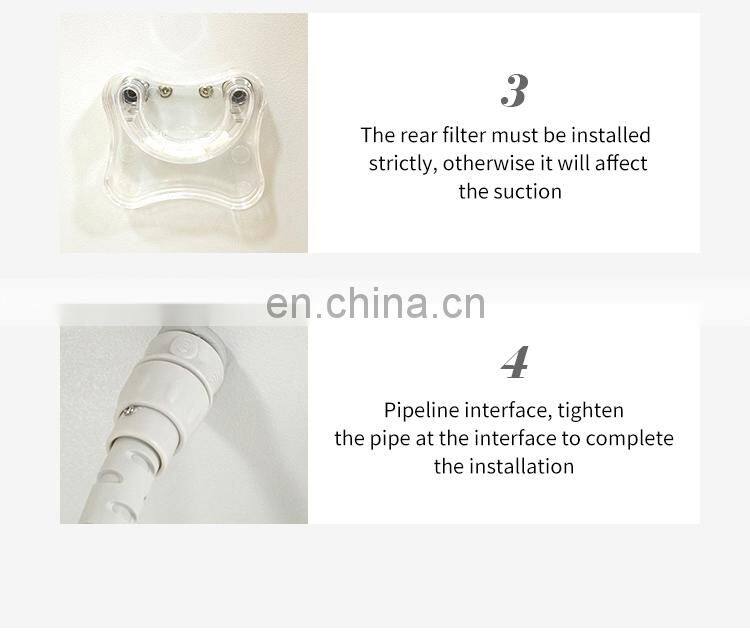 3

The rear filter must be installed strictly, otherwise it will affect the suction

en.china.cn

4

Pipeline interface, tighten the pipe at the interface to complete the installation