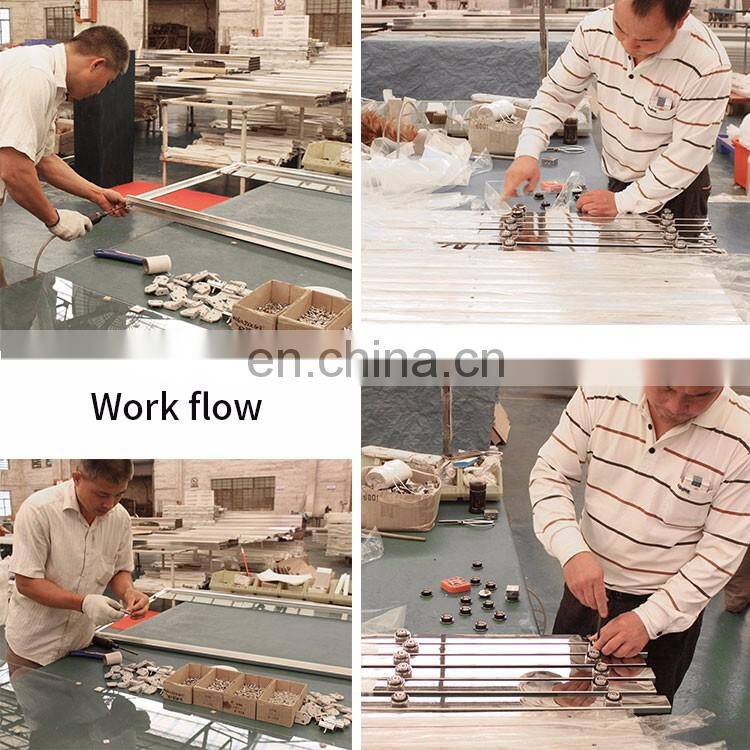 en.china.cn

Work flow