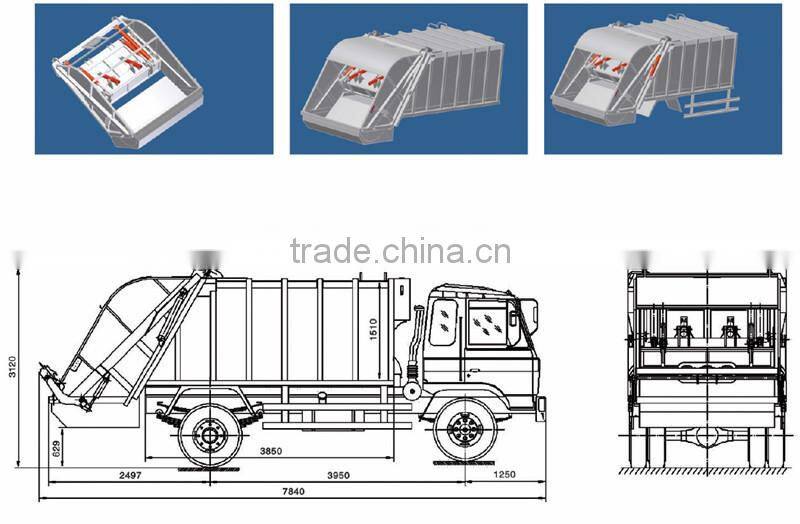 trade.china.cn

3120
1510
629
3850
2497
3950
1250
7840