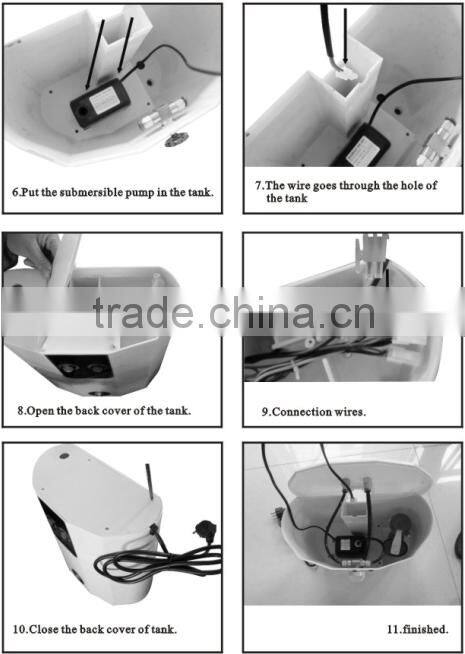 6.Put the submersible pump in the tank.

7.The wire goes through the hole of the tank

trade.china.cn

8.Open the back cover of the tank.

9.Connection wires.

10.Close the back cover of tank.

11.finished.