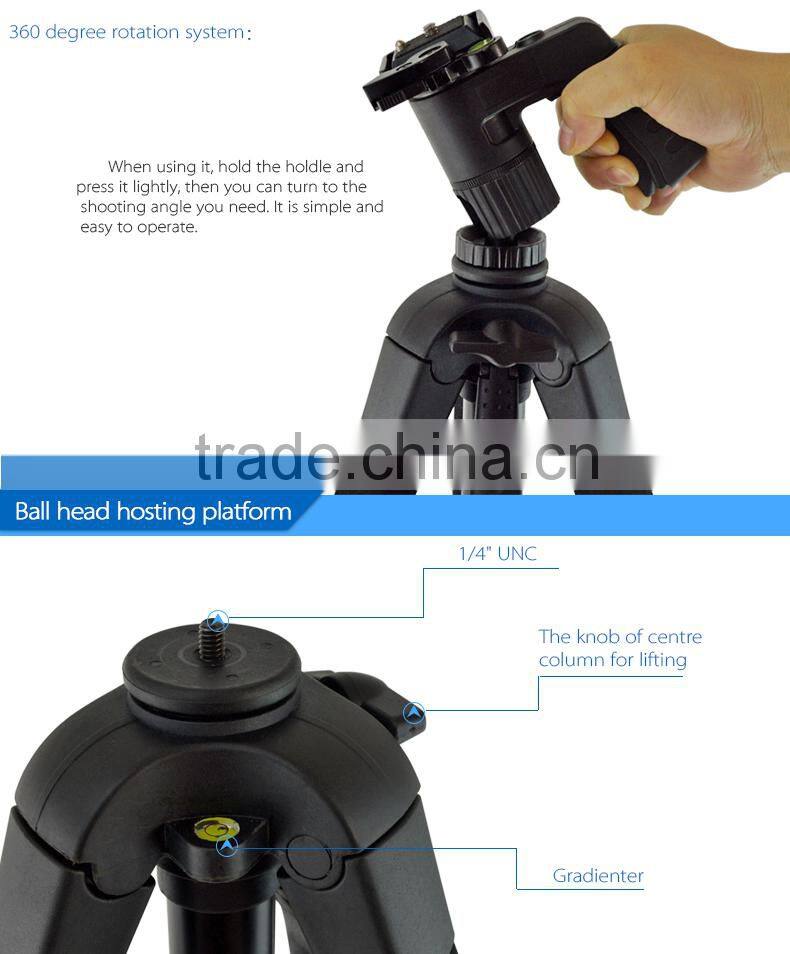 360 degree rotation system:

When using it, hold the holdle and press it lightly, then you can turn to the shooting angle you need. It is simple and easy to operate.

trade.china.cn

Ball head hosting platform

1/4" UNC

The knob of centre column for lifting

Gradienter