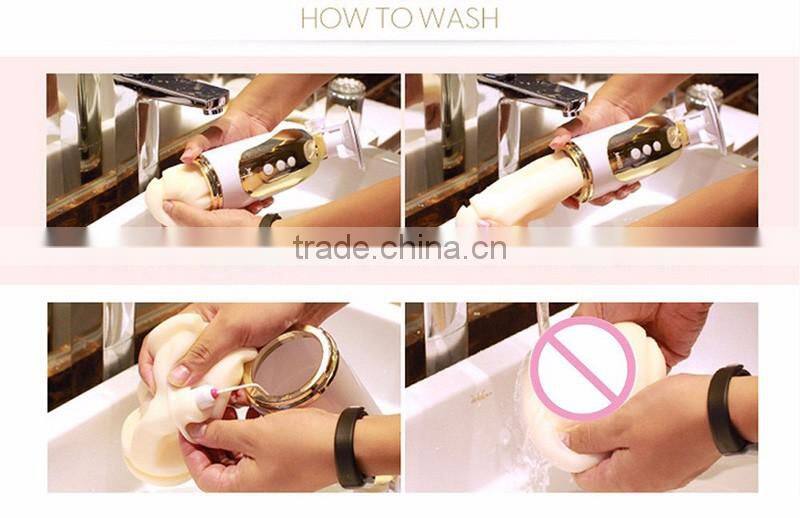 HOW TO WASH

trade.china.cn