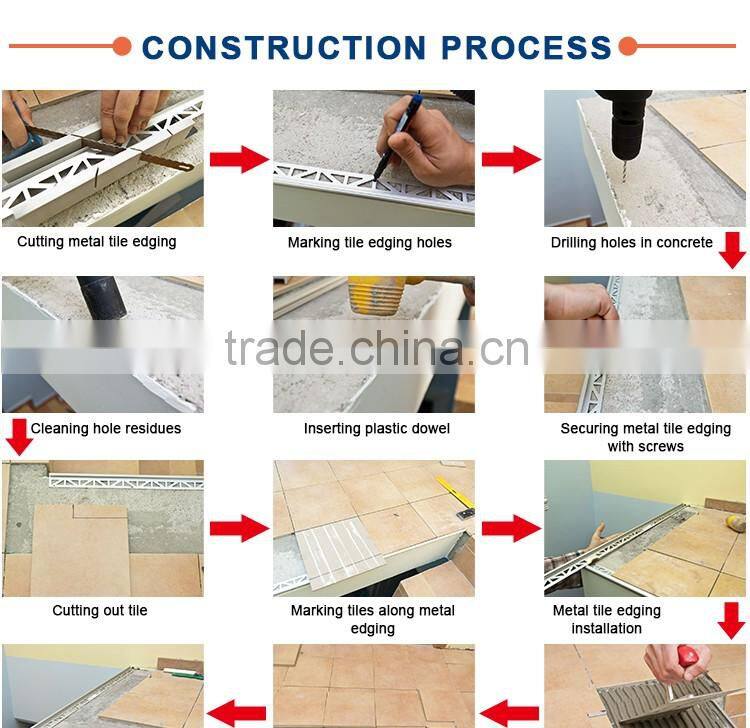 CONSTRUCTION PROCESS

Cutting metal tile edging

Marking tile edging holes

Drilling holes in concrete

trade.china.cn

Cleaning hole residues

Inserting plastic dowel

Securing metal tile edging with screws

Cutting out tile

Marking tiles along metal edging

Metal tile edging installation