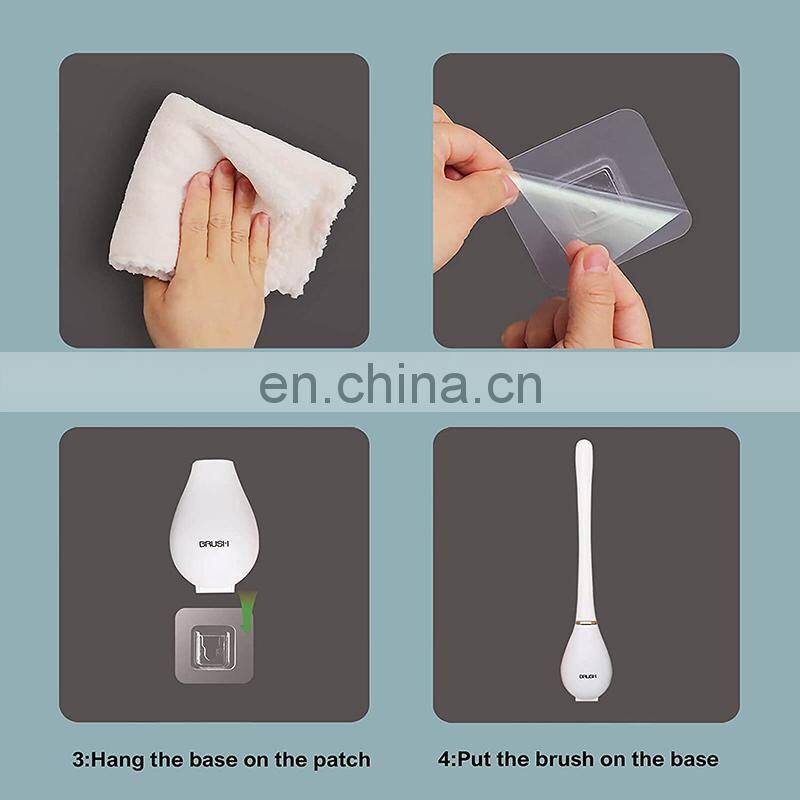 en.china.cn

BRUSH

BRUSH

3:Hang the base on the patch

4:Put the brush on the base