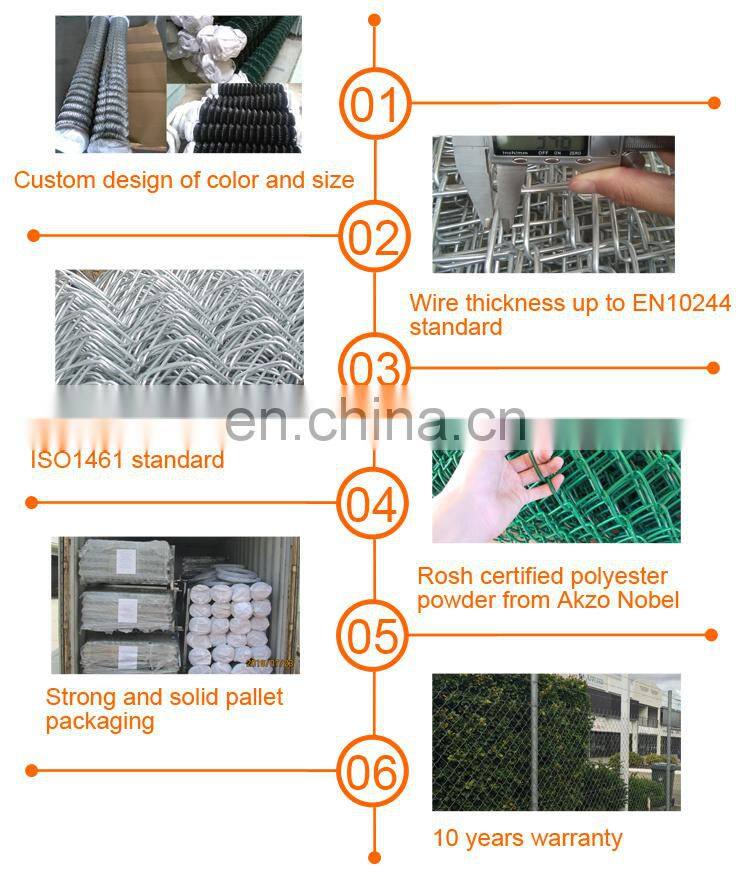 01

Custom design of color and size

02

Wire thickness up to EN10244 standard

03

en.china.cn

ISO1461 standard

04

Rosh certified polyester powder from Akzo Nobel

05

Strong and solid pallet packaging

06

10 years warranty