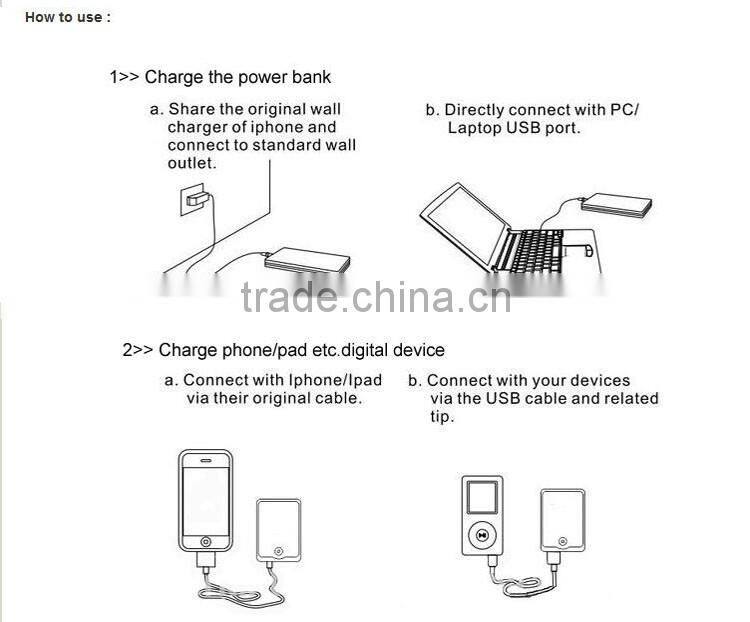 How to use :

1>> Charge the power bank

a. Share the original wall charger of iphone and connect to standard wall outlet.

b. Directly connect with PC/ Laptop USB port.

trade.china.cn

2>> Charge phone/pad etc.digital device

a. Connect with Iphone/Ipad via their original cable.

b. Connect with your devices via the USB cable and related tip.