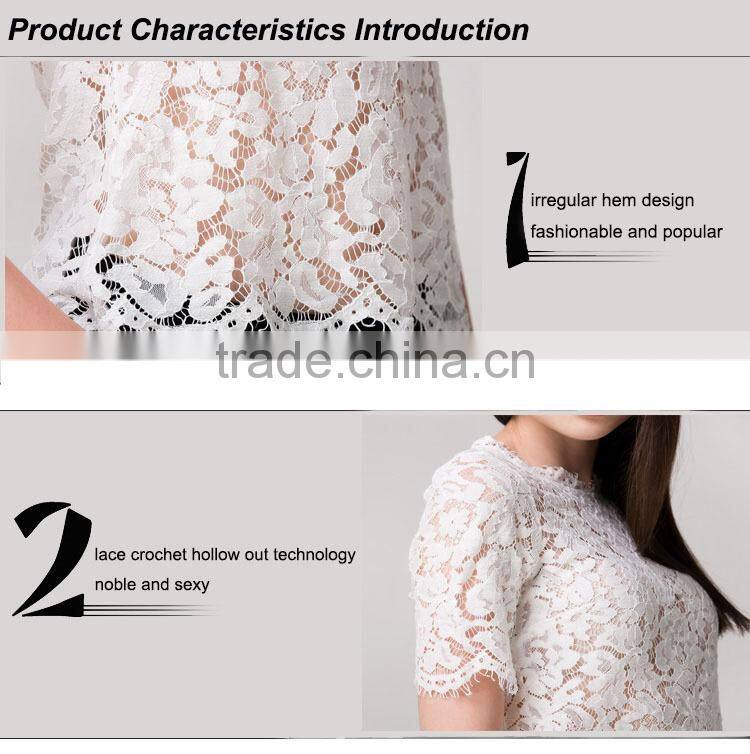 Product Characteristics Introduction

1

irregular hem design

fashionable and popular

trade.china.cn

2

lace crochet hollow out technology

noble and sexy