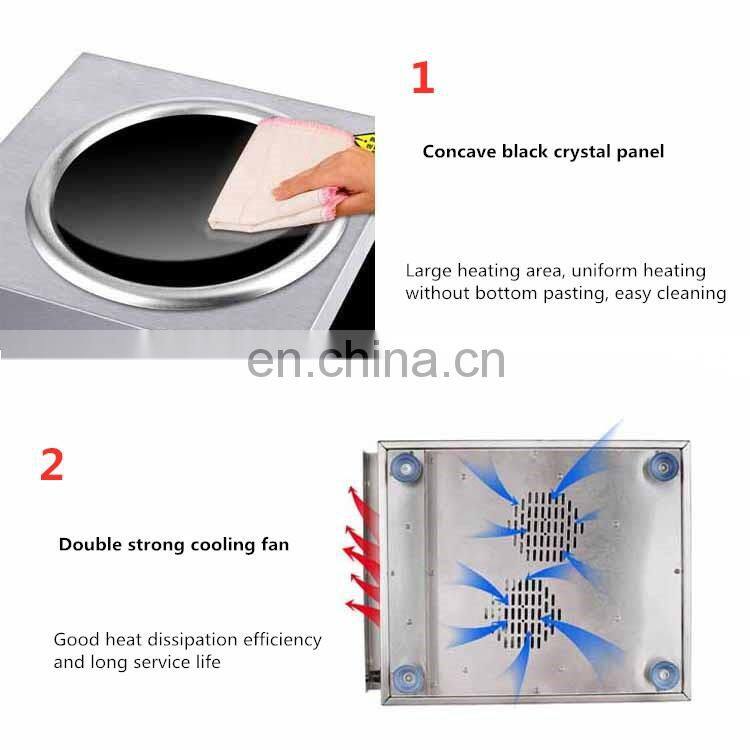 1

Concave black crystal panel

Large heating area, uniform heating without bottom pasting, easy cleaning

en.china.cn

2

Double strong cooling fan

Good heat dissipation efficiency and long service life