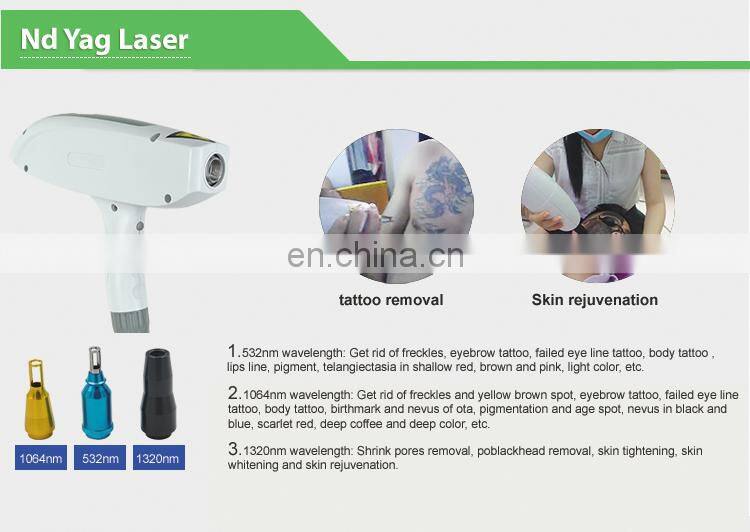 Nd Yag Laser

en.china.cn

tattoo removal

Skin rejuvenation

1064nm

532nm

1320nm

1.532nm wavelength: Get rid of freckles, eyebrow tattoo, failed eye line tattoo, body tattoo , lips line, pigment, telangiectasia in shallow red, brown and pink, light color, etc.

2.1064nm wavelength: Get rid of freckles and yellow brown spot, eyebrow tattoo, failed eye line tattoo, body tattoo, birthmark and nevus of ota, pigmentation and age spot, nevus in black and blue, scarlet red, deep coffee and deep color, etc.

3.1320nm wavelength: Shrink pores removal, poblackhead removal, skin tightening, skin whitening and skin rejuvenation.