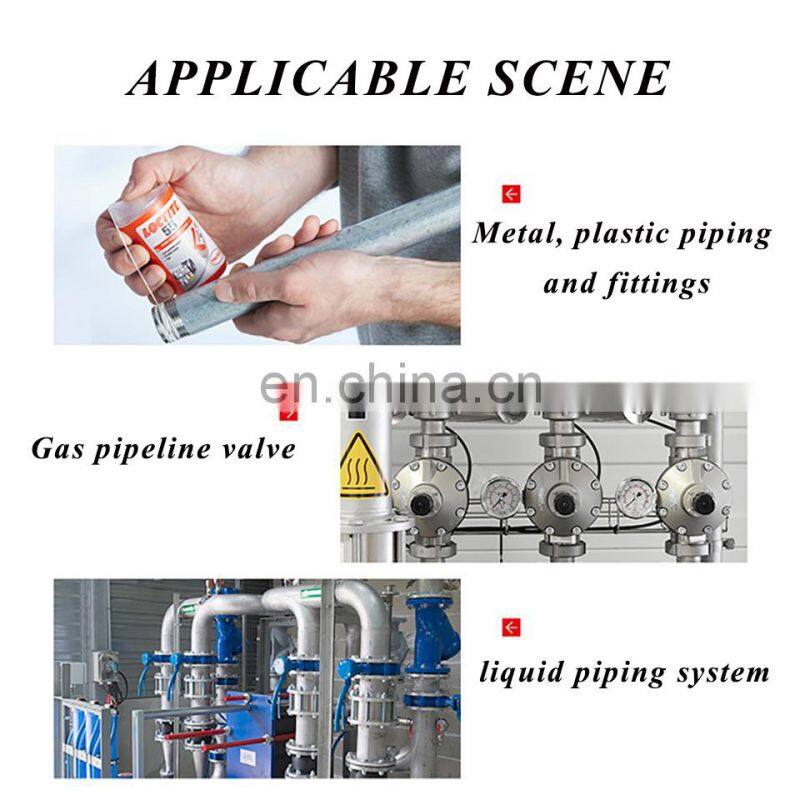 APPLICABLE SCENE

LOCTITE 55

Metal, plastic piping and fittings

en.china.cn

Gas pipeline valve

liquid piping system