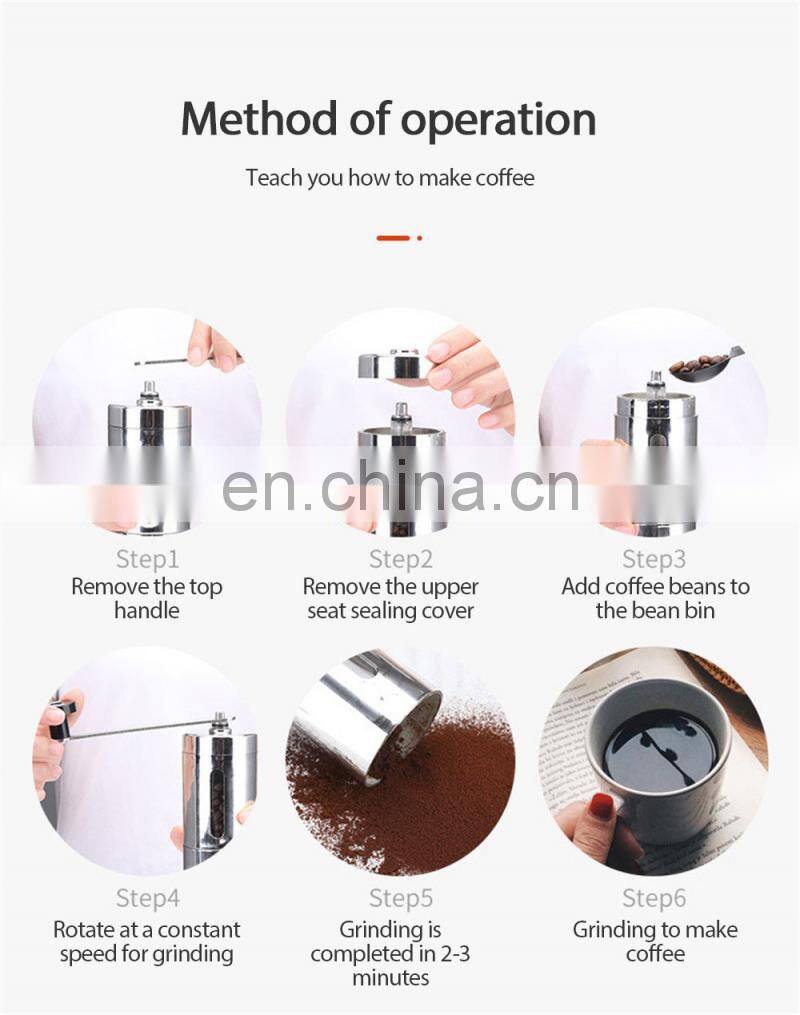 Method of operation

Teach you how to make coffee

en.china.cn

Step1
Remove the top handle

Step2
Remove the upper seat sealing cover

Step3
Add coffee beans to the bean bin

Step4
Rotate at a constant speed for grinding

Step5
Grinding is completed in 2-3 minutes

Step6
Grinding to make coffee