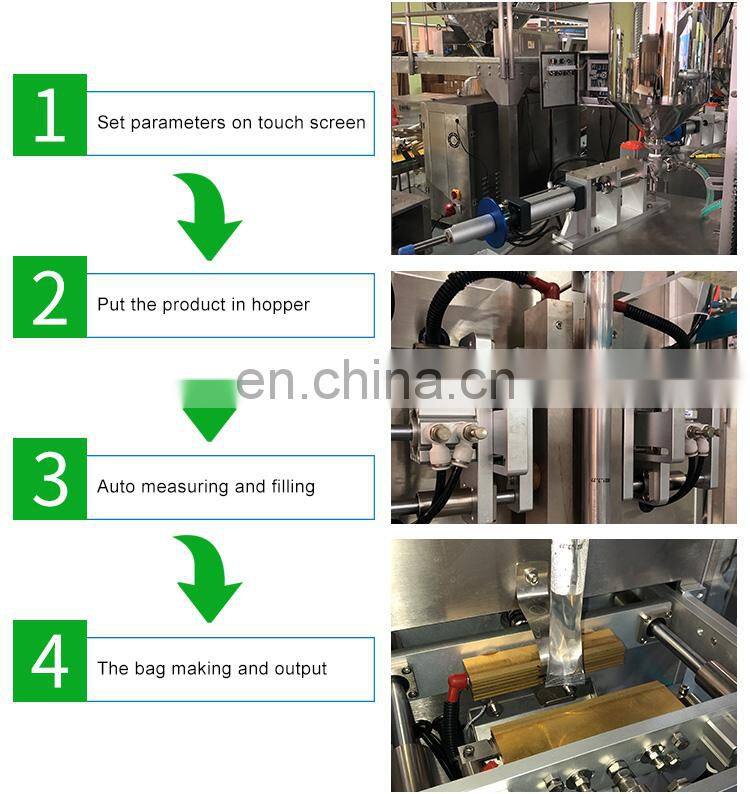 1
Set parameters on touch screen

2
Put the product in hopper

en.china.cn

3
Auto measuring and filling

4
The bag making and output