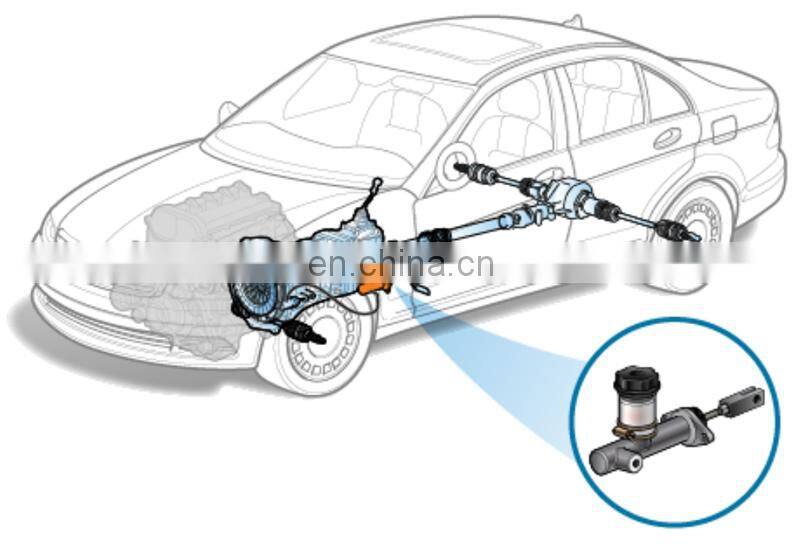 en.china.cn