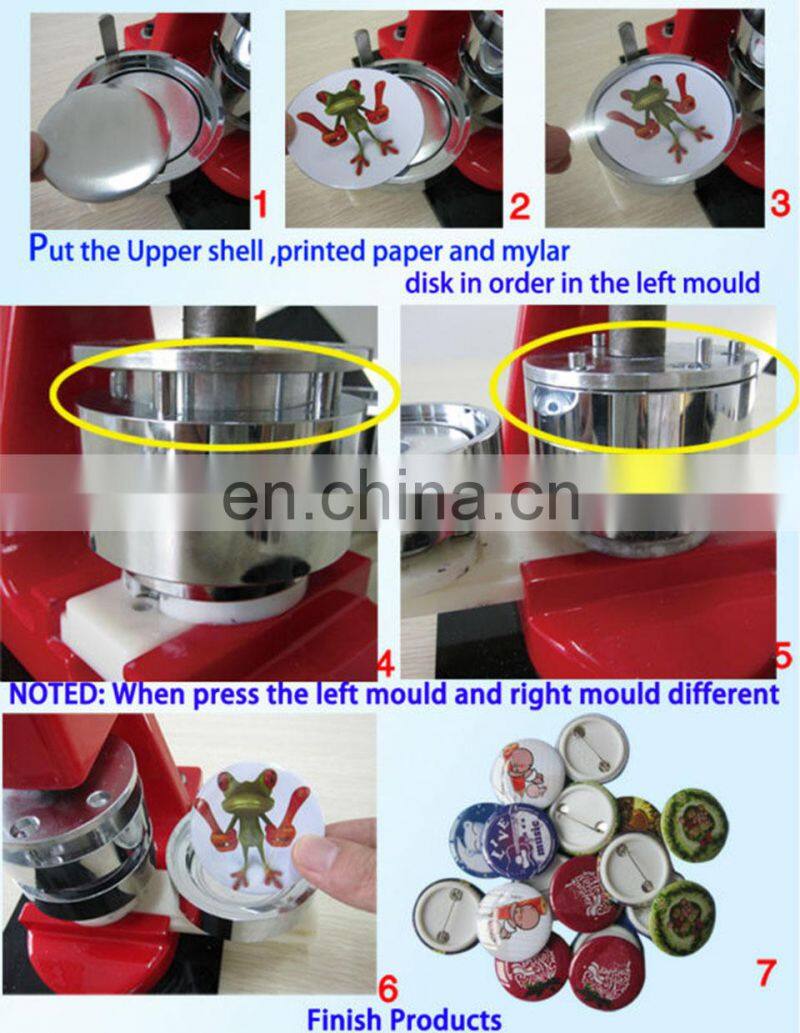 1 2 3

Put the Upper shell ,printed paper and mylar disk in order in the left mould

en.china.cn

4 5

NOTED: When press the left mould and right mould different

6 7

Finish Products