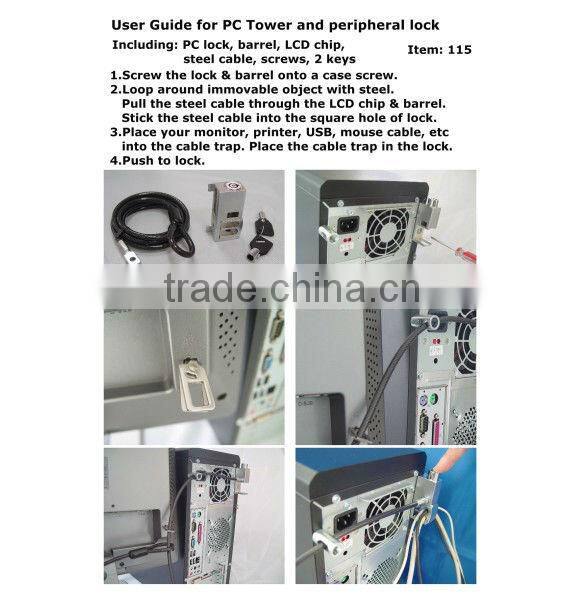 User Guide for PC Tower and peripheral lock

Including: PC lock, barrel, LCD chip, steel cable, screws, 2 keys

Item: 115

1.Screw the lock & barrel onto a case screw.
2.Loop around immovable object with steel. Pull the steel cable through the LCD chip & barrel. Stick the steel cable into the square hole of lock.
3.Place your monitor, printer, USB, mouse cable, etc into the cable trap. Place the cable trap in the lock.
4.Push to lock.

trade.china.cn