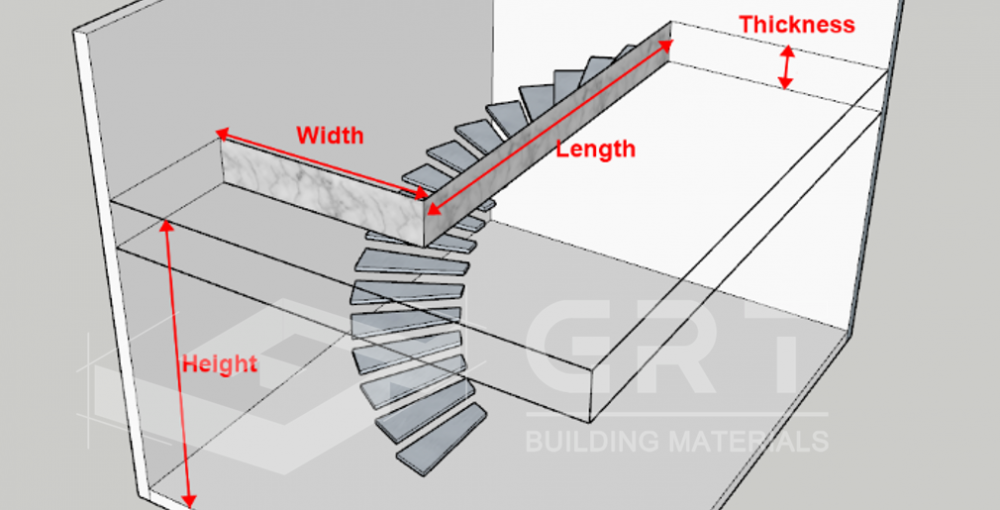 Thickness
Width
Length
Height
GRT
BUILDING MATERIALS