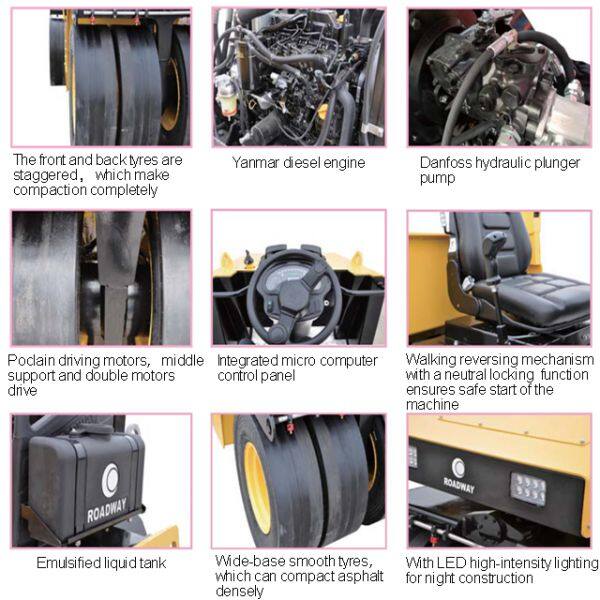 The front and back tyres are staggered， which make compaction completely

Yanmar diesel engine

Danfoss hydraulic plunger pump

Poclain driving motors， middle support and double motors drive

Integrated micro computer control panel

Walking reversing mechanism with a neutral locking function ensures safe start of the machine

ROADWAY

Emulsified liquid tank

Wide-base smooth tyres, which can compact asphalt densely

ROADWAY

With LED high-intensity lighting for night construction