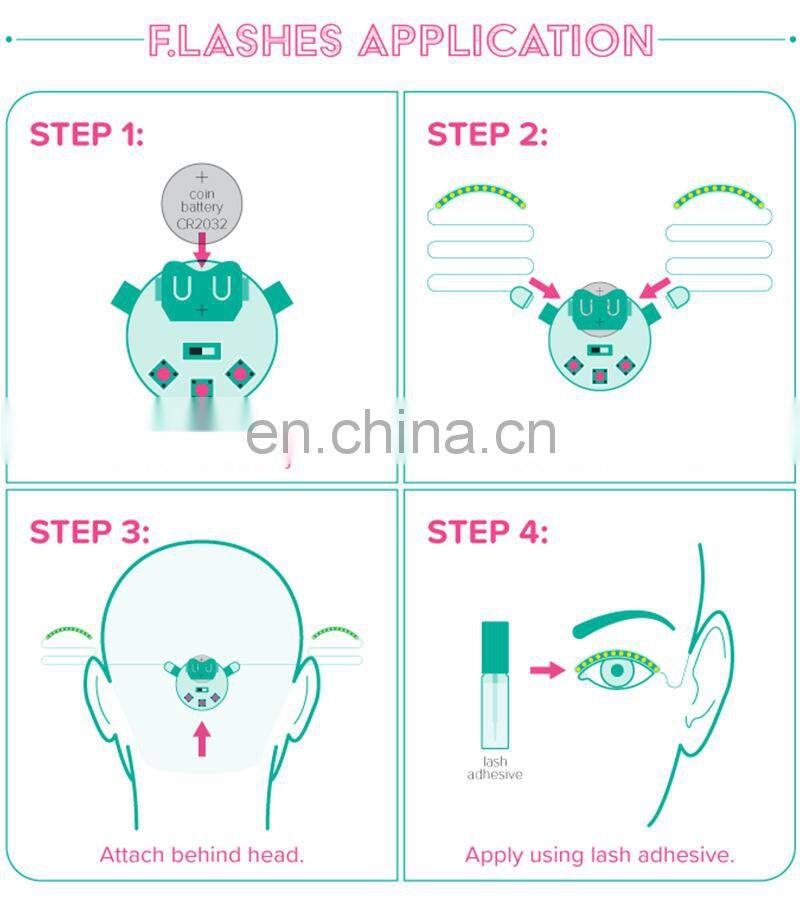 F.LASHES APPLICATION

STEP 1:

+
coin
battery
CR2032

+

STEP 2:

+

en.china.cn

STEP 3:

Attach behind head.

STEP 4:

lash
adhesive

Apply using lash adhesive.