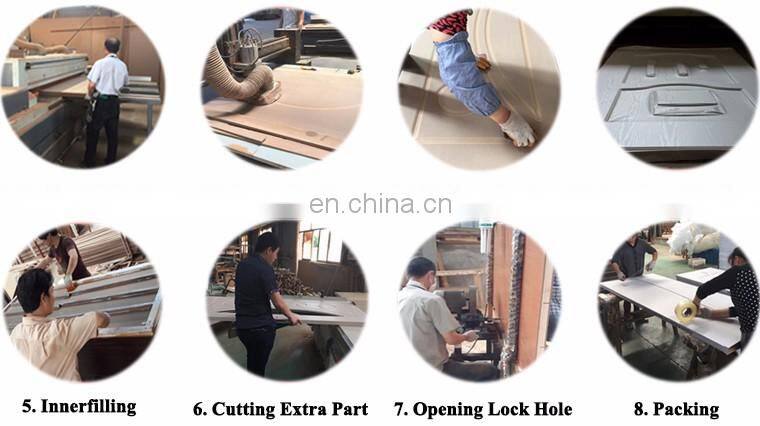 en.china.cn

5. Innerfilling

6. Cutting Extra Part

7. Opening Lock Hole

8. Packing