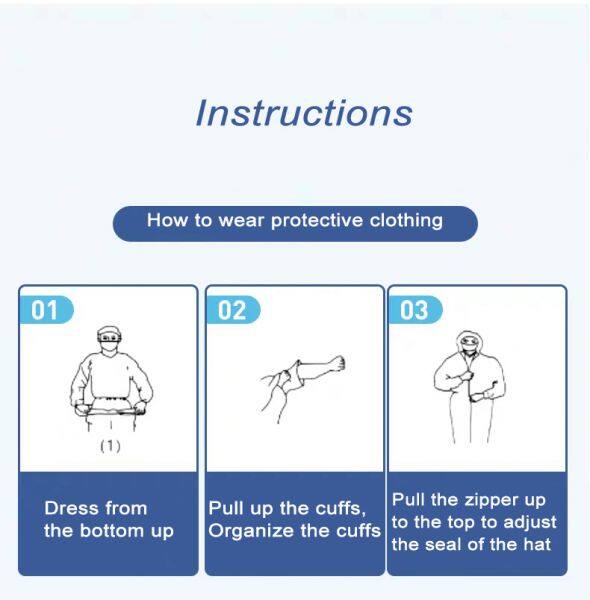 Instructions

How to wear protective clothing

01

(1)

Dress from the bottom up

02

Pull up the cuffs, Organize the cuffs

03

Pull the zipper up to the top to adjust the seal of the hat