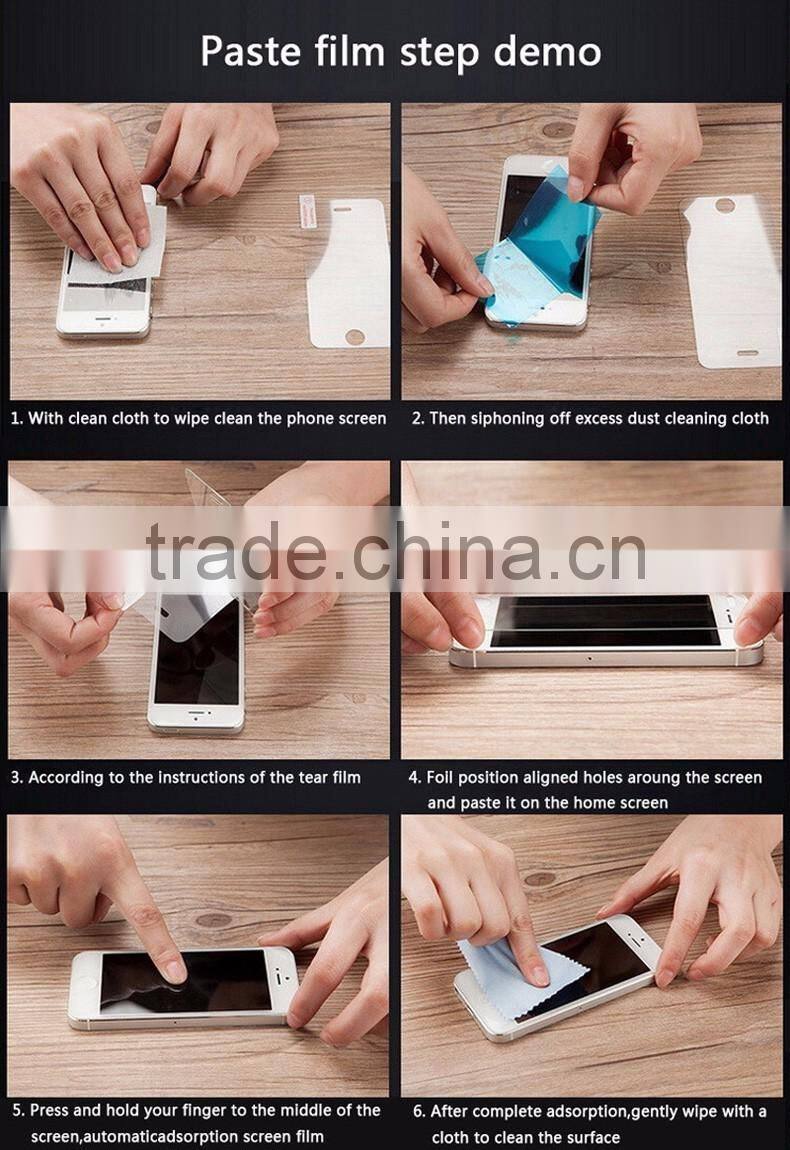 Paste film step demo

1. With clean cloth to wipe clean the phone screen

2. Then siphoning off excess dust cleaning cloth

trade.china.cn

3. According to the instructions of the tear film

4. Foil position aligned holes aroung the screen and paste it on the home screen

5. Press and hold your finger to the middle of the screen,automaticadsorption screen film

6. After complete adsorption,gently wipe with a cloth to clean the surface