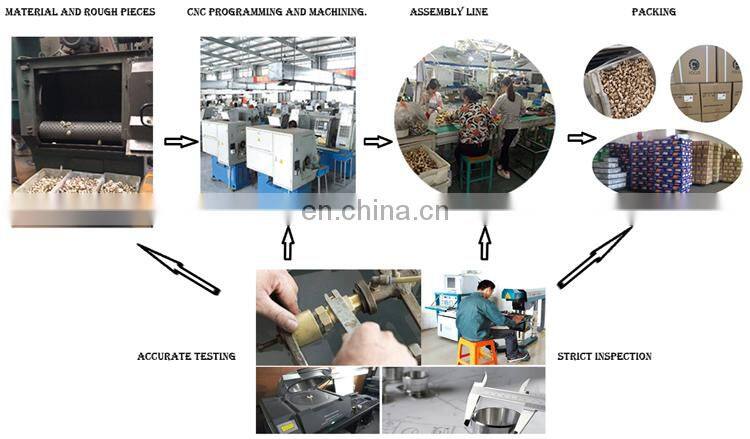 MATERIAL AND ROUGH PIECES

CNC PROGRAMMING AND MACHINING.

ASSEMBLY LINE

PACKING

en.china.cn

ACCURATE TESTING

STRICT INSPECTION