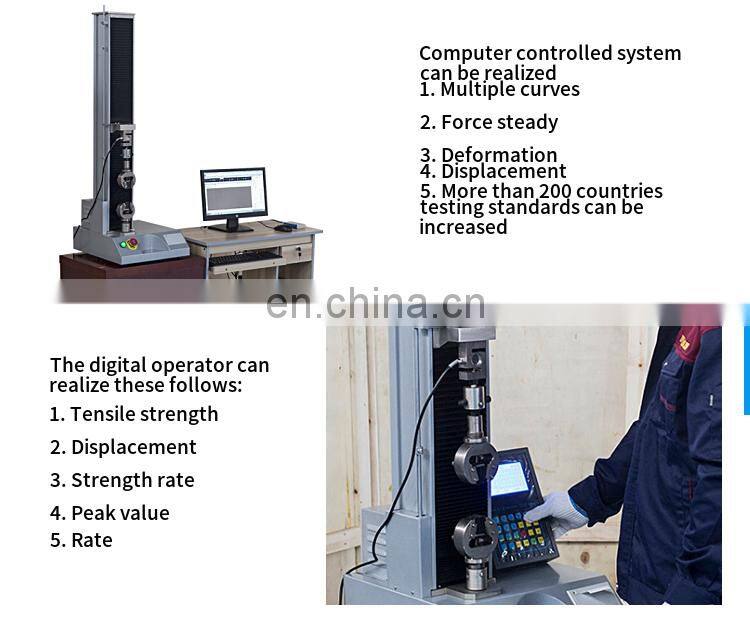 Computer controlled system can be realized
1. Multiple curves

2. Force steady

3. Deformation
4. Displacement
5. More than 200 countries testing standards can be increased

en.china.cn

The digital operator can realize these follows:
1. Tensile strength
2. Displacement
3. Strength rate
4. Peak value
5. Rate