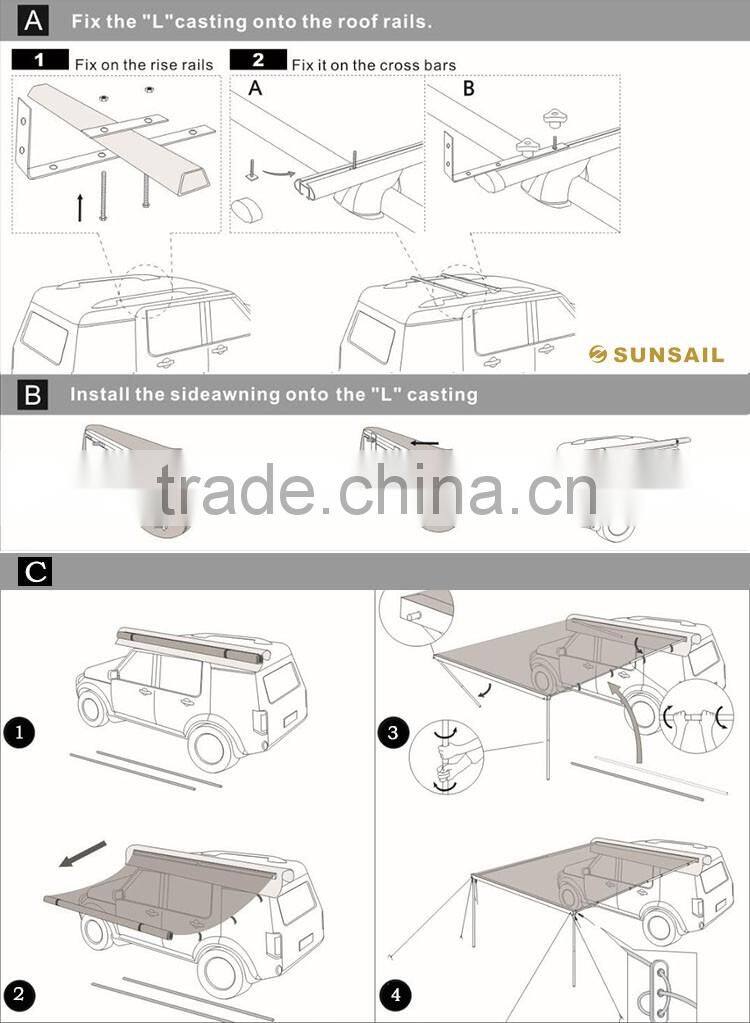 A Fix the "L"casting onto the roof rails.

1 Fix on the rise rails

2 Fix it on the cross bars

A

B

SUNSAIL

B Install the sideawning onto the "L" casting

trade.china.cn

C

1

2

3

4