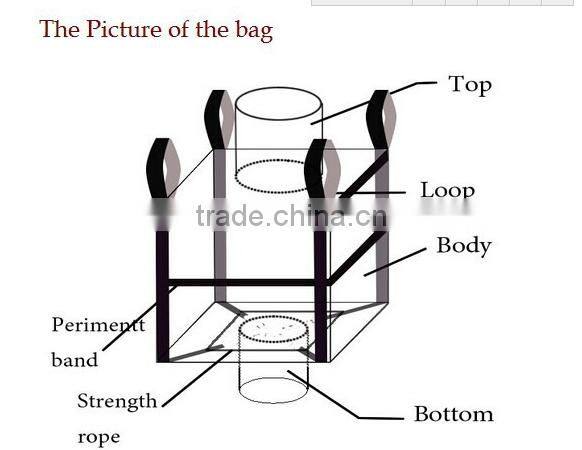 The Picture of the bag

Top

Loop

trade.china.cn

Body

Perimentt band

Strength rope

Bottom